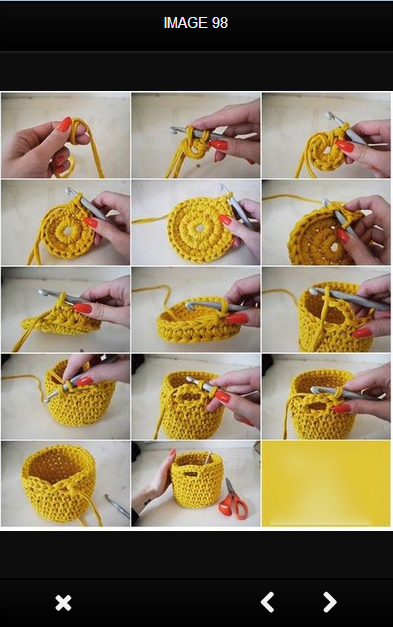 IMAGE 98