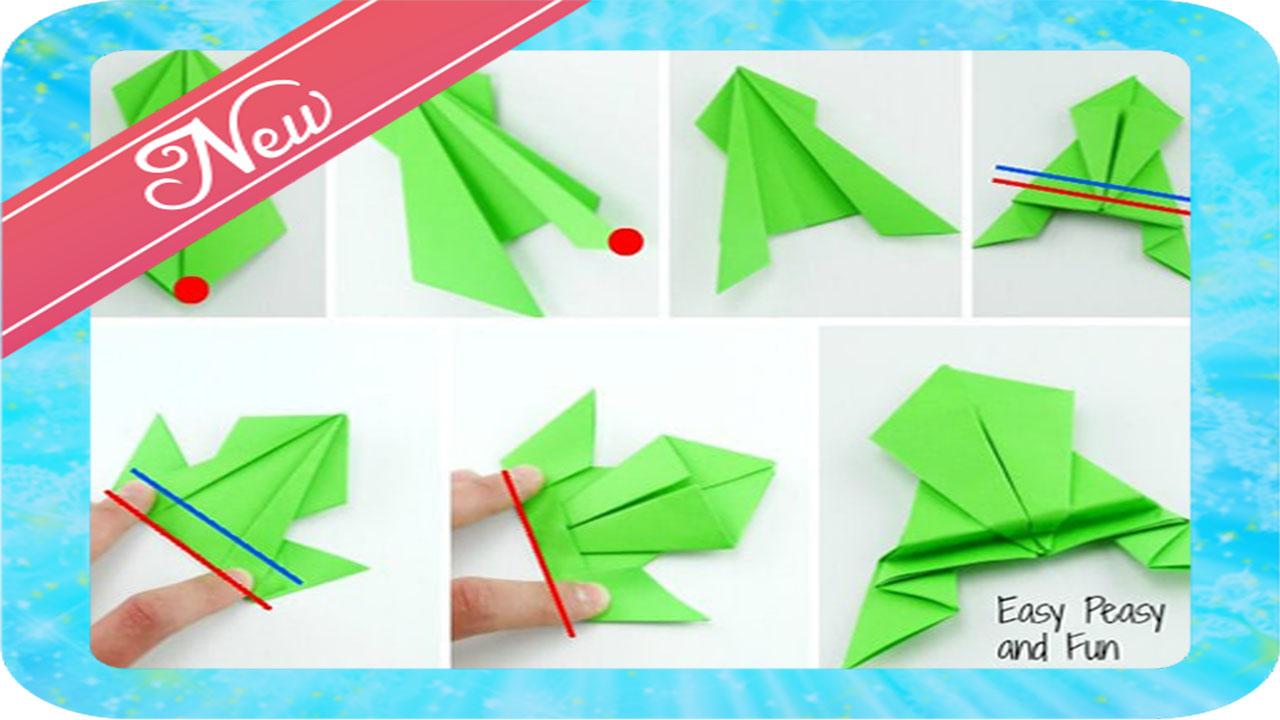 New

Easy Peasy and Fun