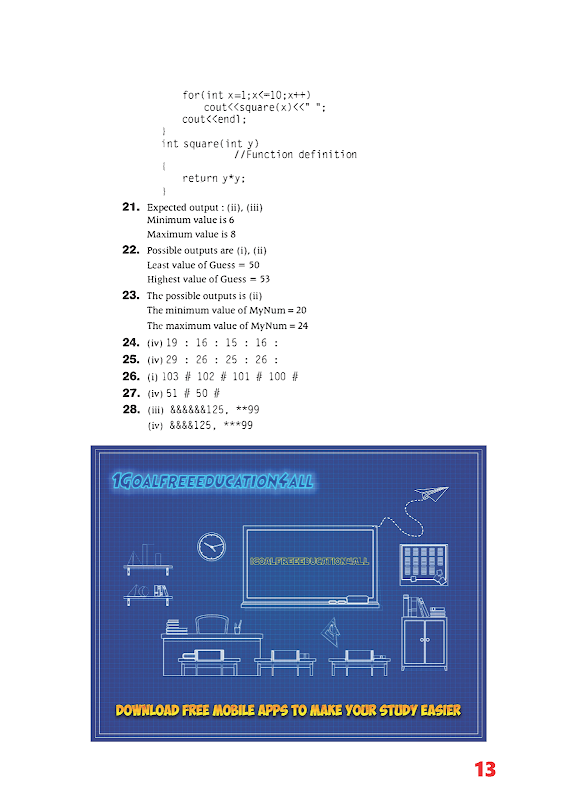 for(int x=1;x<=10;x++)
    cout<<square(x)<<" ";
cout<<endl;
}
int square(int y)
        //Function definition
{
    return y*y;
}

**21.** Expected output : (ii), (iii)
Minimum value is 6
Maximum value is 8

**22.** Possible outputs are (i), (ii)
Least value of Guess = 50
Highest value of Guess = 53

**23.** The possible outputs is (ii)
The minimum value of MyNum = 20
The maximum value of MyNum = 24

**24.** (iv) 19 : 16 : 15 : 16 :

**25.** (iv) 29 : 26 : 25 : 26 :

**26.** (i) 103 # 102 # 101 # 100 #

**27.** (iv) 51 # 50 #

**28.** (iii) &&&&&&125, **99
(iv) &&&&125, ***99

1GOALFREEEDUCATION4ALL

1GOALFREEEDUCATION4ALL

DOWNLOAD FREE MOBILE APPS TO MAKE YOUR STUDY EASIER

13