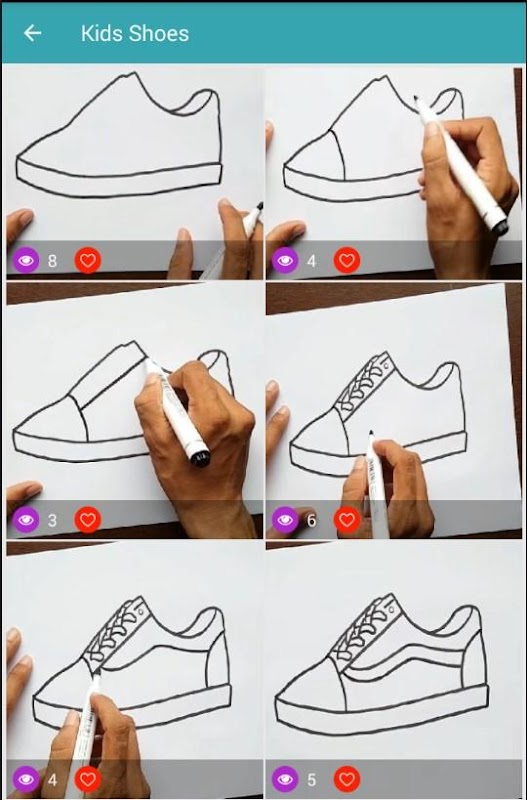 Kids Shoes

8

4

3

6

4

5