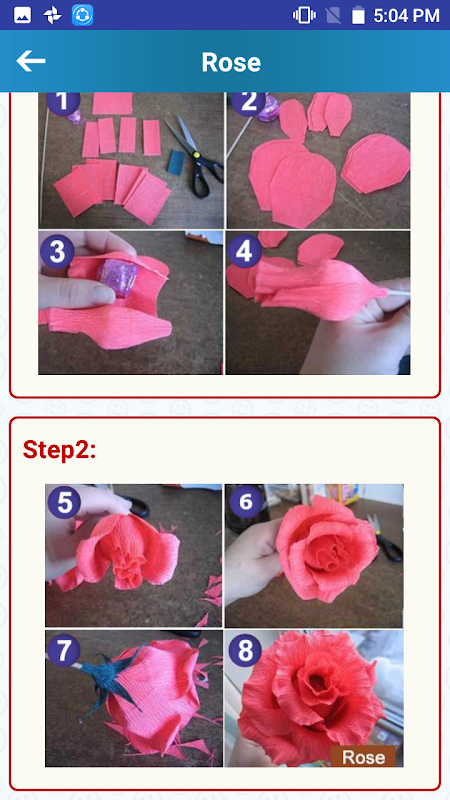 5:04 PM

Rose

1
2
3
4

Step2:

5
6
7
8
Rose