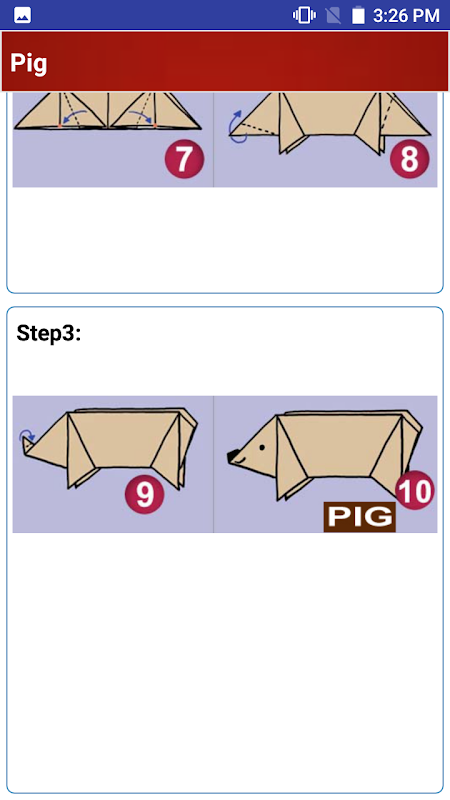 3:26 PM

Pig

7

8

Step3:

9

10

PIG