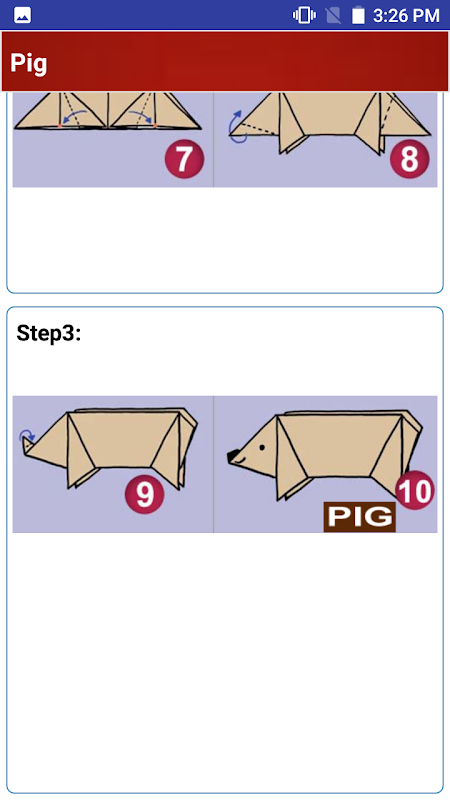 3:26 PM

Pig

7

8

Step3:

9

10

PIG