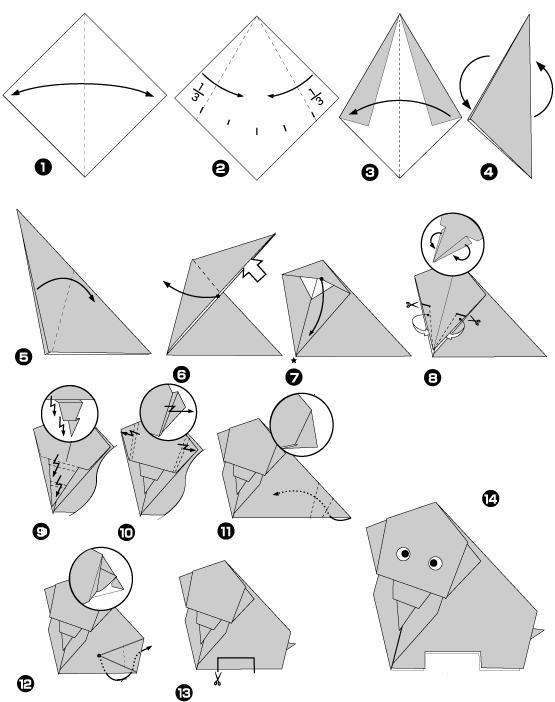 $\frac{1}{3}$

$\frac{1}{3}$

1

2

3

4

5

6

7

8

9

10

11

12

13

14