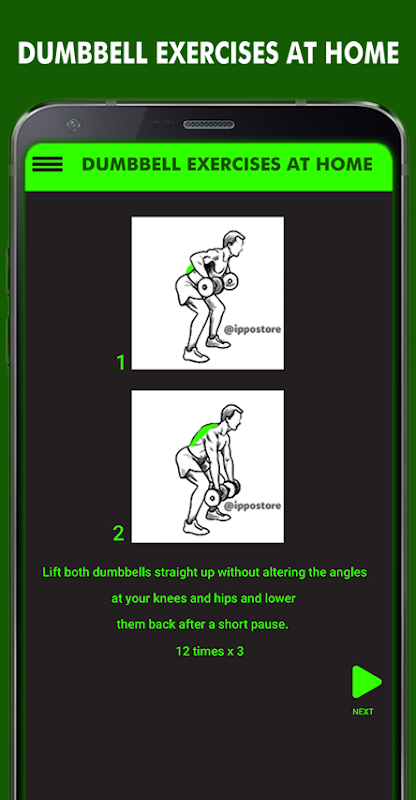 DUMBBELL EXERCISES AT HOME

DUMBBELL EXERCISES AT HOME

@ippostore

1

@ippostore

2

Lift both dumbbells straight up without altering the angles at your knees and hips and lower them back after a short pause.

12 times x 3

NEXT