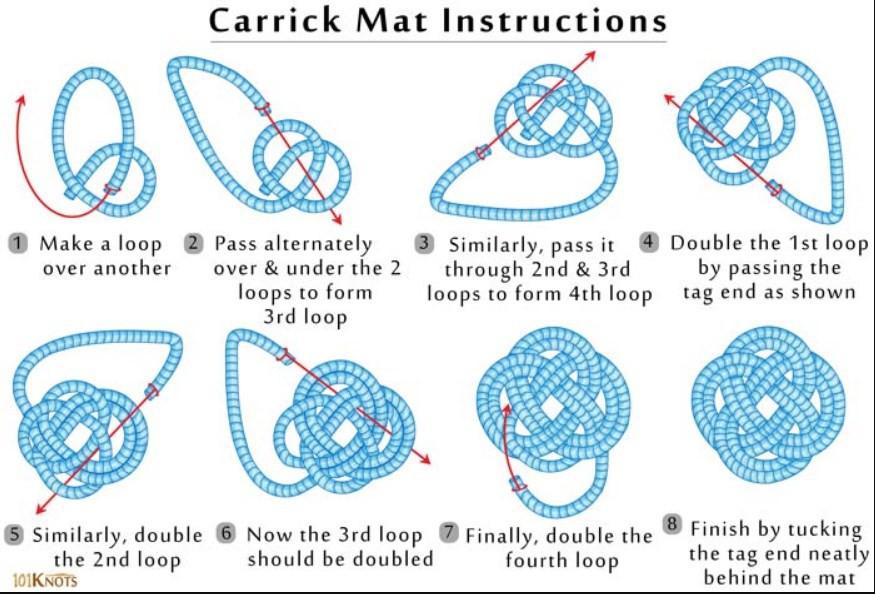 Carrick Mat Instructions

1 Make a loop over another

2 Pass alternately over & under the 2 loops to form 3rd loop

3 Similarly, pass it through 2nd & 3rd loops to form 4th loop

4 Double the 1st loop by passing the tag end as shown

5 Similarly, double the 2nd loop

6 Now the 3rd loop should be doubled

7 Finally, double the fourth loop

8 Finish by tucking the tag end neatly behind the mat

101KNOTS