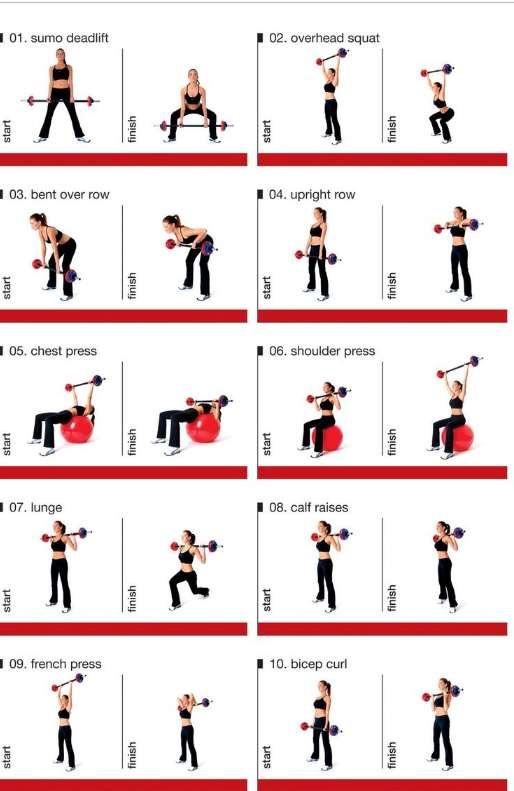 01. sumo deadlift

start

finish

02. overhead squat

start

finish

03. bent over row

start

finish

04. upright row

start

finish

05. chest press

start

finish

06. shoulder press

start

finish

07. lunge

start

finish

08. calf raises

start

finish

09. french press

start

finish

10. bicep curl

start

finish