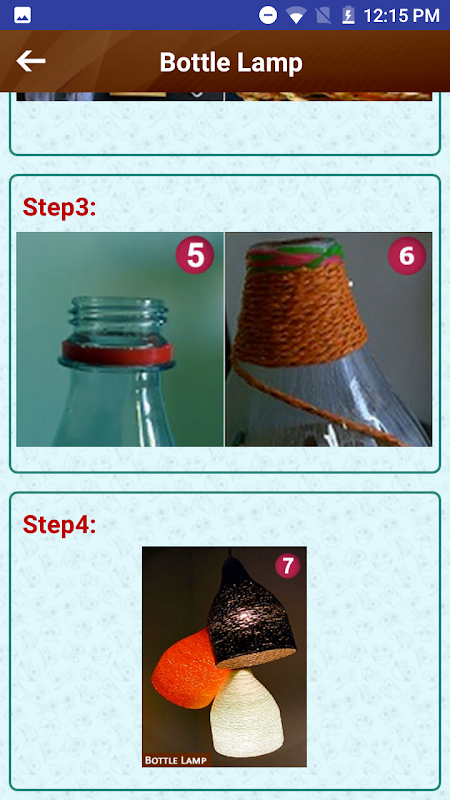 12:15 PM

Bottle Lamp

Step3:

5

6

Step4:

7

BOTTLE LAMP