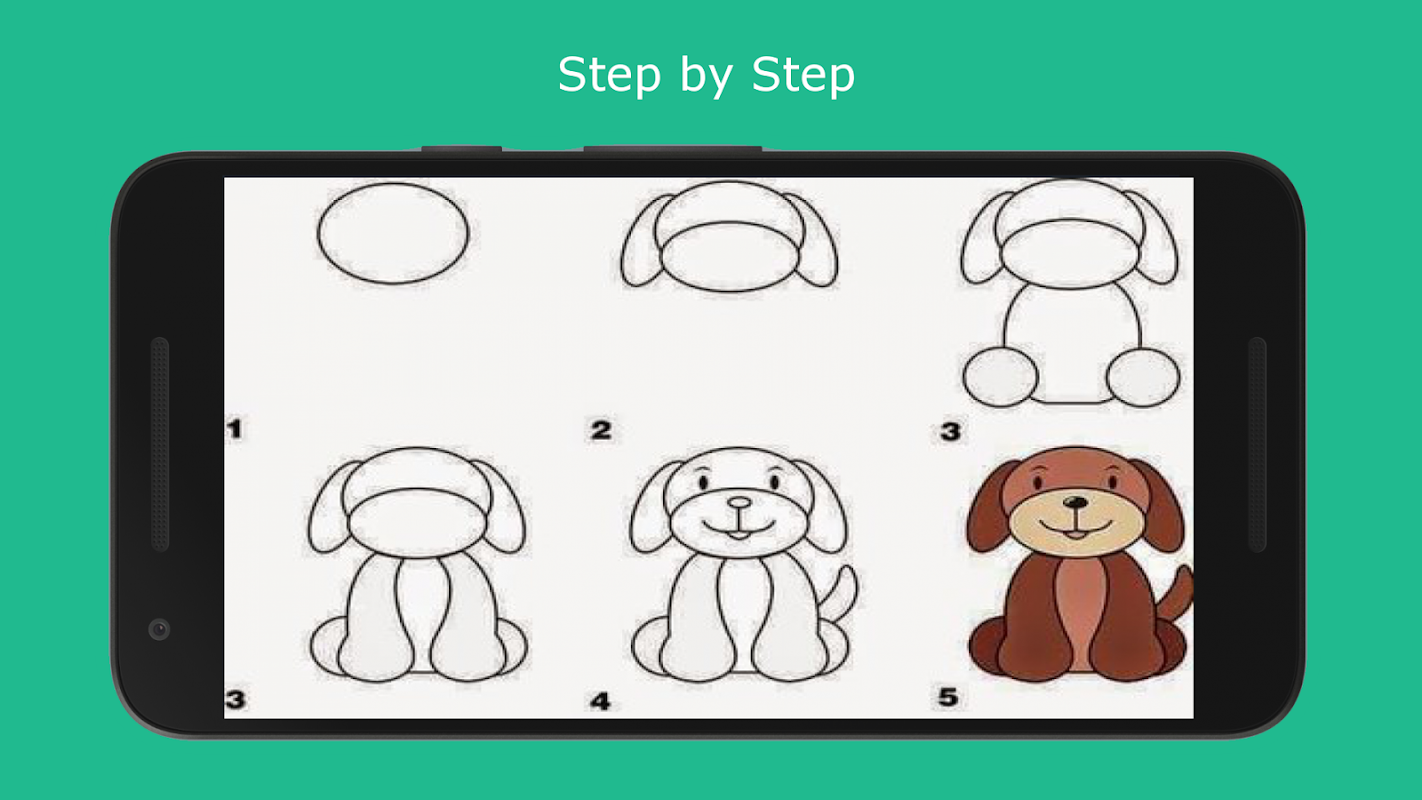 Step by Step

1

2

3

3

4

5