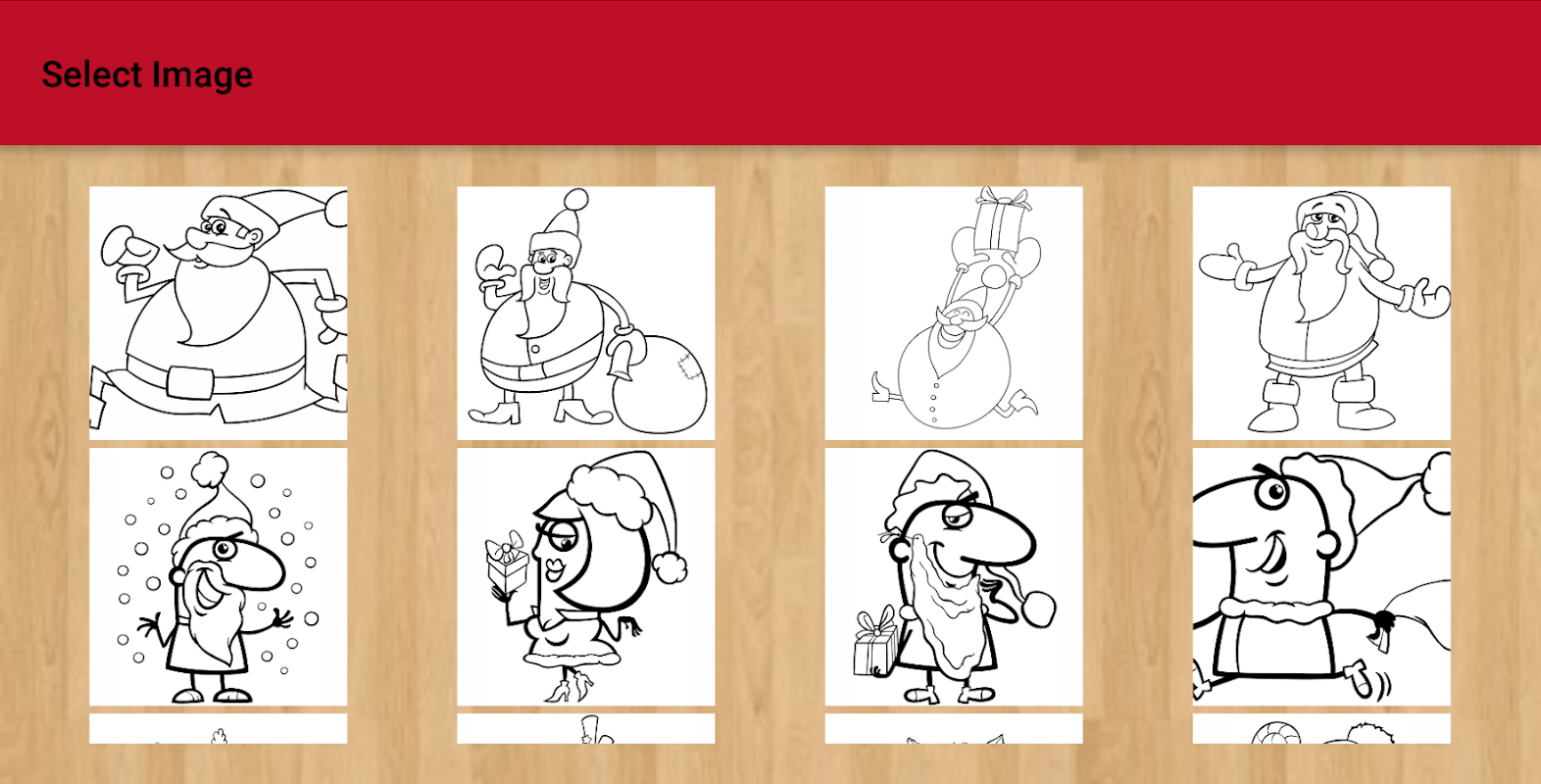 Select Image