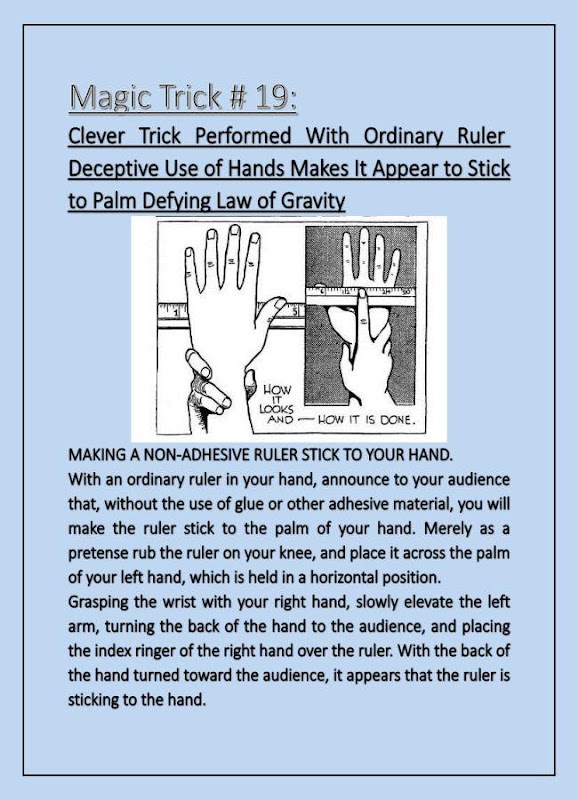 Magic Trick # 19:

Clever Trick Performed With Ordinary Ruler Deceptive Use of Hands Makes It Appear to Stick to Palm Defying Law of Gravity

HOW IT LOOKS AND — HOW IT IS DONE.

MAKING A NON-ADHESIVE RULER STICK TO YOUR HAND.
With an ordinary ruler in your hand, announce to your audience that, without the use of glue or other adhesive material, you will make the ruler stick to the palm of your hand. Merely as a pretense rub the ruler on your knee, and place it across the palm of your left hand, which is held in a horizontal position.
Grasping the wrist with your right hand, slowly elevate the left arm, turning the back of the hand to the audience, and placing the index ringer of the right hand over the ruler. With the back of the hand turned toward the audience, it appears that the ruler is sticking to the hand.