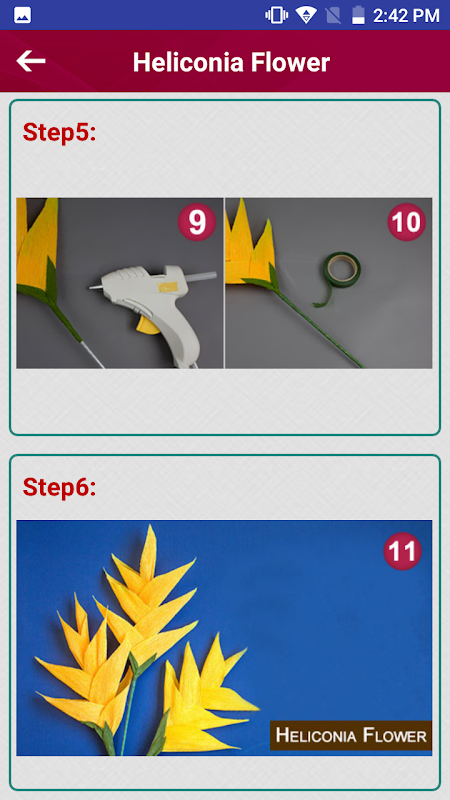 2:42 PM

Heliconia Flower

Step5:

9

10

Step6:

11

HELICONIA FLOWER