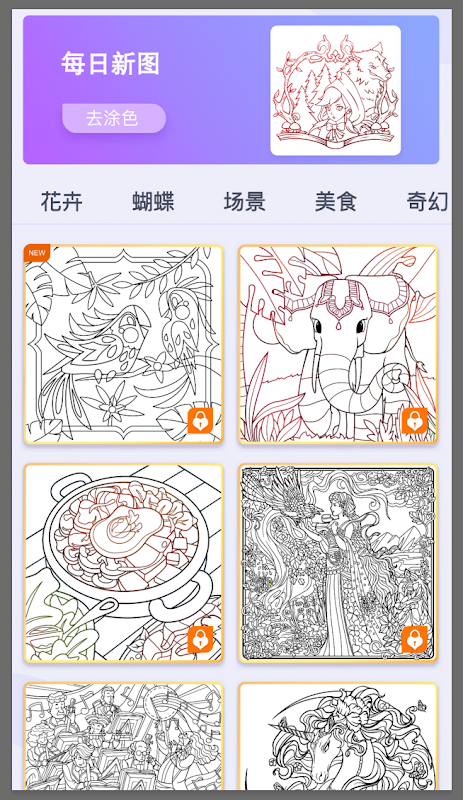 每日新图

去涂色

花卉 蝴蝶 场景 美食 奇幻

NEW