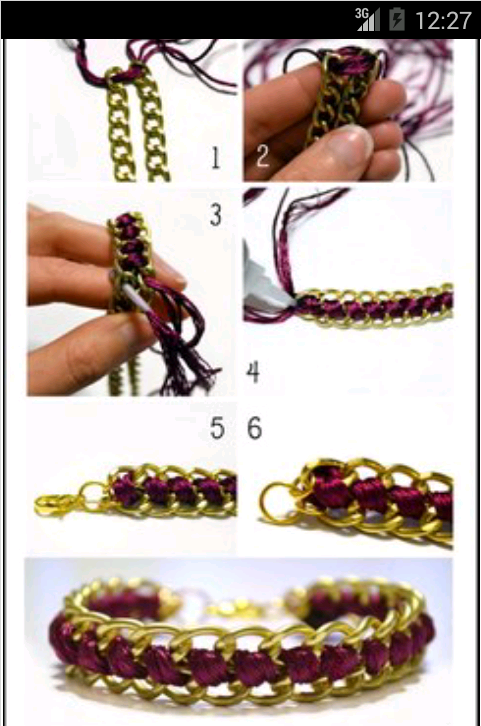 3G 12:27

1 2

3

4

5 6