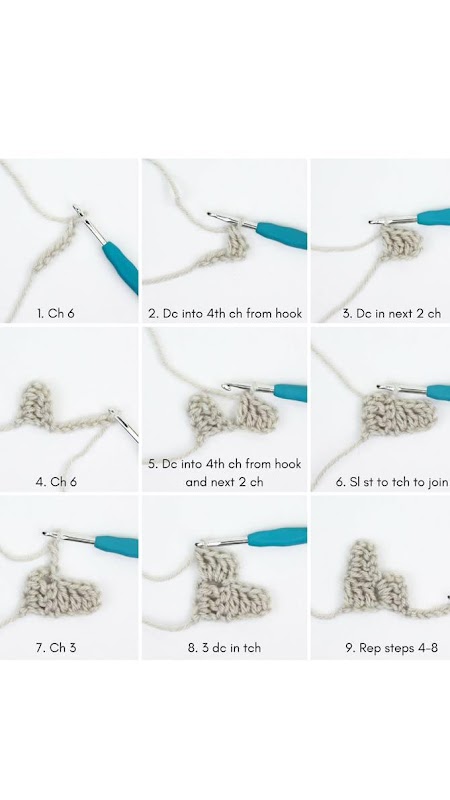 1. Ch 6

2. Dc into 4th ch from hook

3. Dc in next 2 ch

4. Ch 6

5. Dc into 4th ch from hook and next 2 ch

6. Sl st to tch to join

7. Ch 3

8. 3 dc in tch

9. Rep steps 4-8