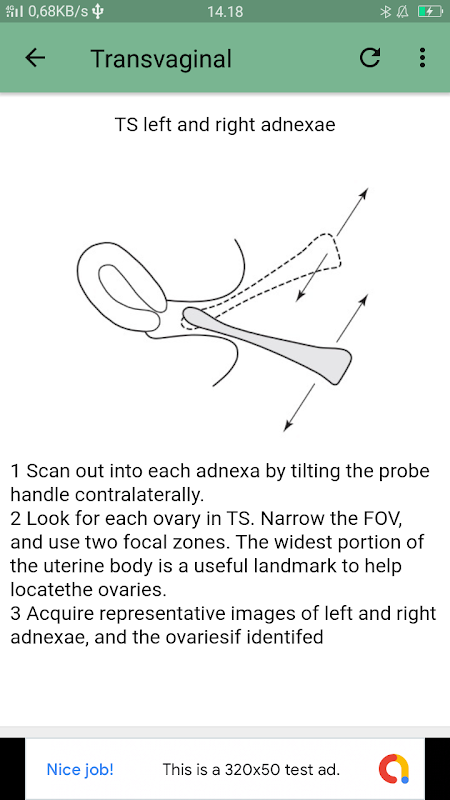 0,68KB/s 14.18

Transvaginal

TS left and right adnexae

1 Scan out into each adnexa by tilting the probe handle contralaterally.
2 Look for each ovary in TS. Narrow the FOV, and use two focal zones. The widest portion of the uterine body is a useful landmark to help locatethe ovaries.
3 Acquire representative images of left and right adnexae, and the ovariesif identifed

Nice job! This is a 320x50 test ad.