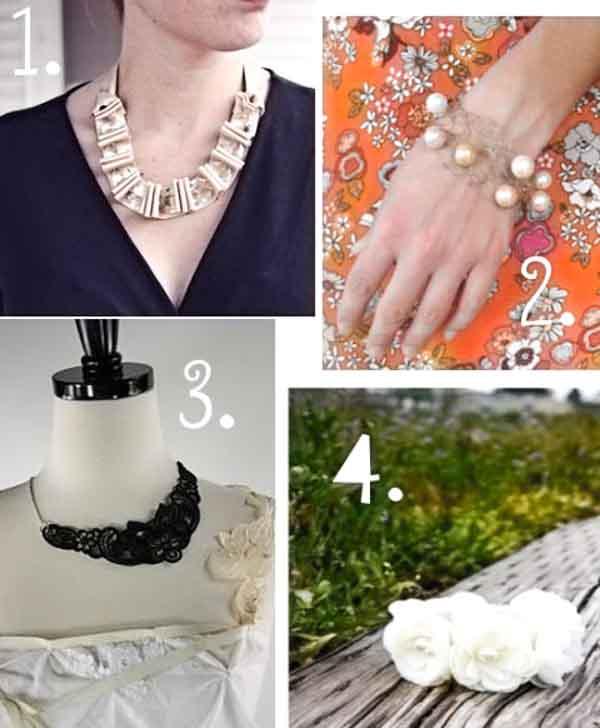 1.

2.

3.

4.