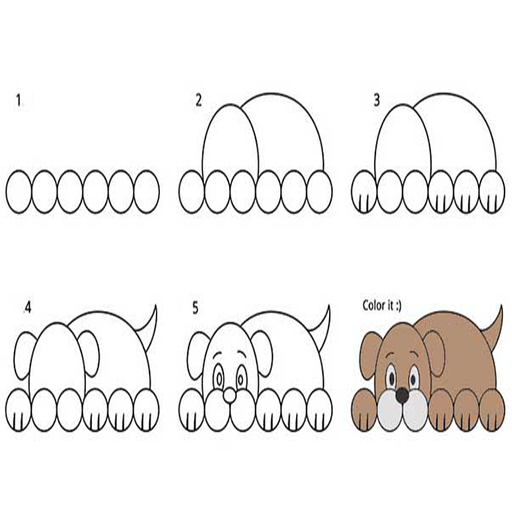 1

2

3

4

5

Color it :)