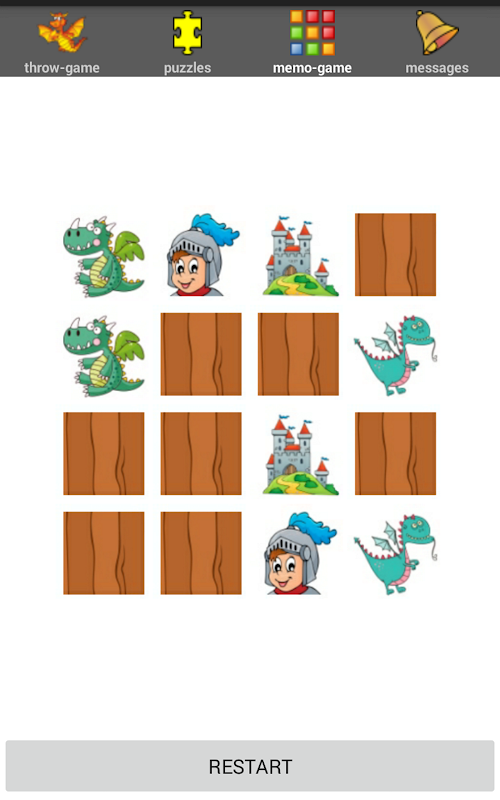 throw-game puzzles memo-game messages

RESTART