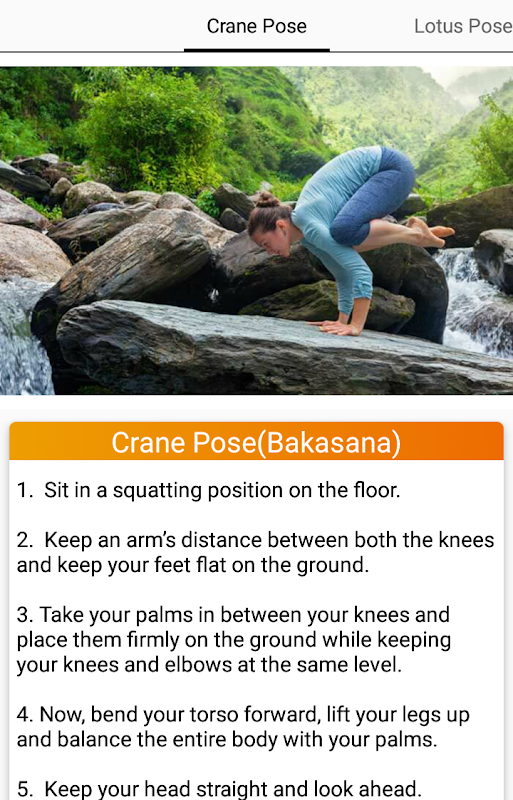 Crane Pose Lotus Pose

Crane Pose(Bakasana)

1. Sit in a squatting position on the floor.

2. Keep an arm's distance between both the knees and keep your feet flat on the ground.

3. Take your palms in between your knees and place them firmly on the ground while keeping your knees and elbows at the same level.

4. Now, bend your torso forward, lift your legs up and balance the entire body with your palms.

5. Keep your head straight and look ahead.