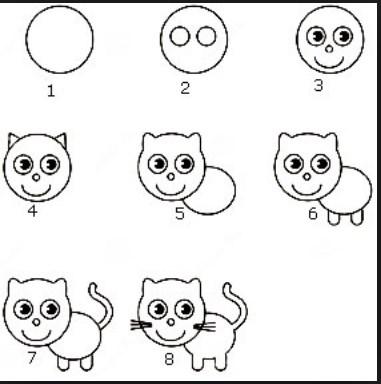 1

2

3

4

5

6

7

8