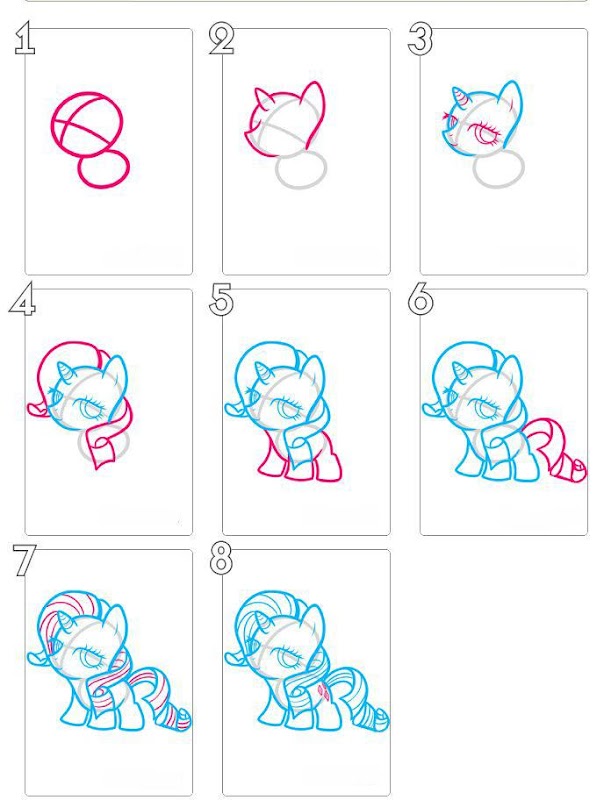 1

2

3

4

5

6

7

8