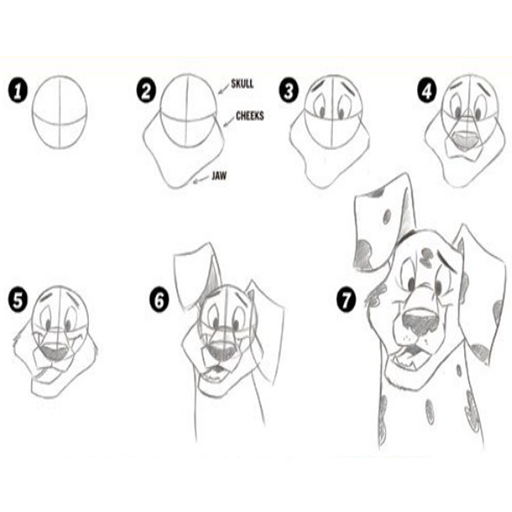 1

2
SKULL
CHEEKS
JAW

3

4

5

6

7