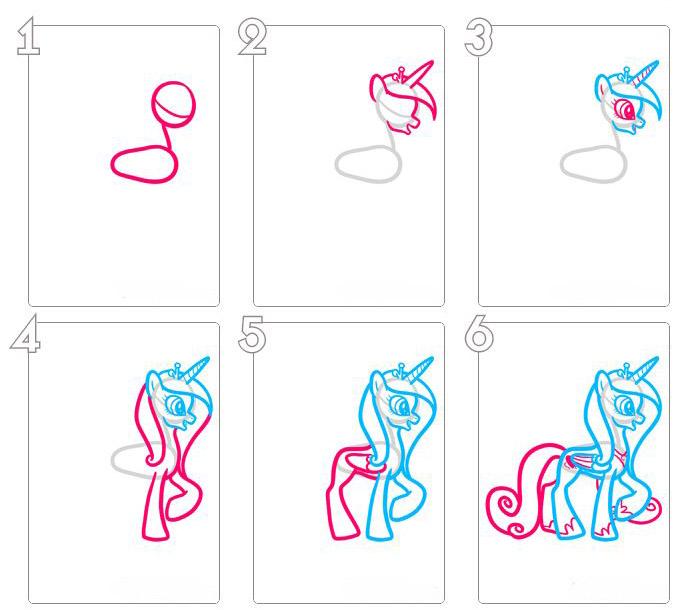 1

2

3

4

5

6