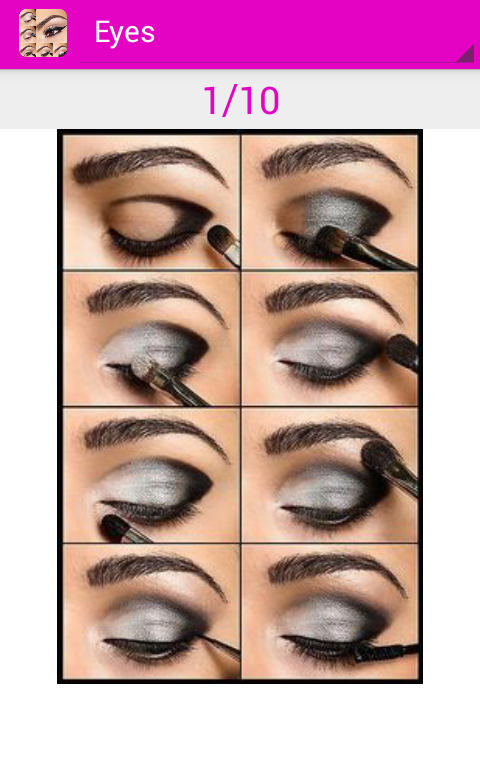 Eyes

1/10