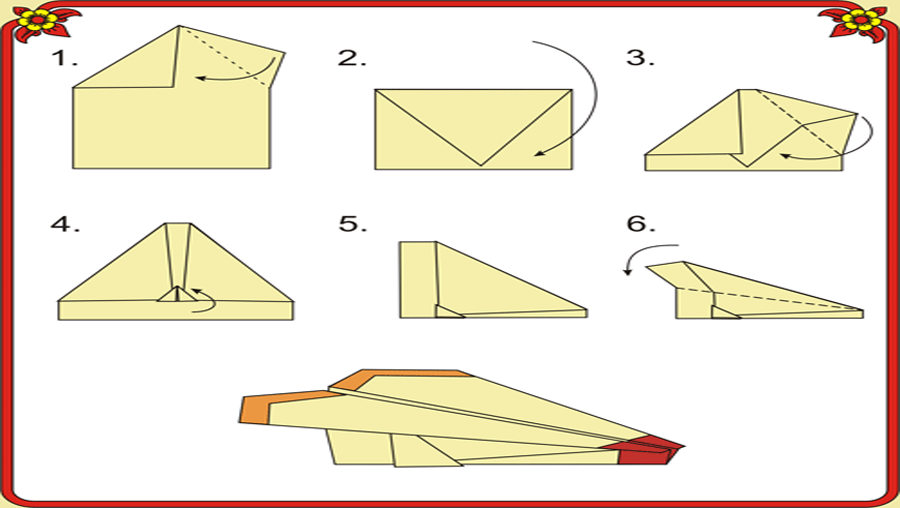 1.

2.

3.

4.

5.

6.