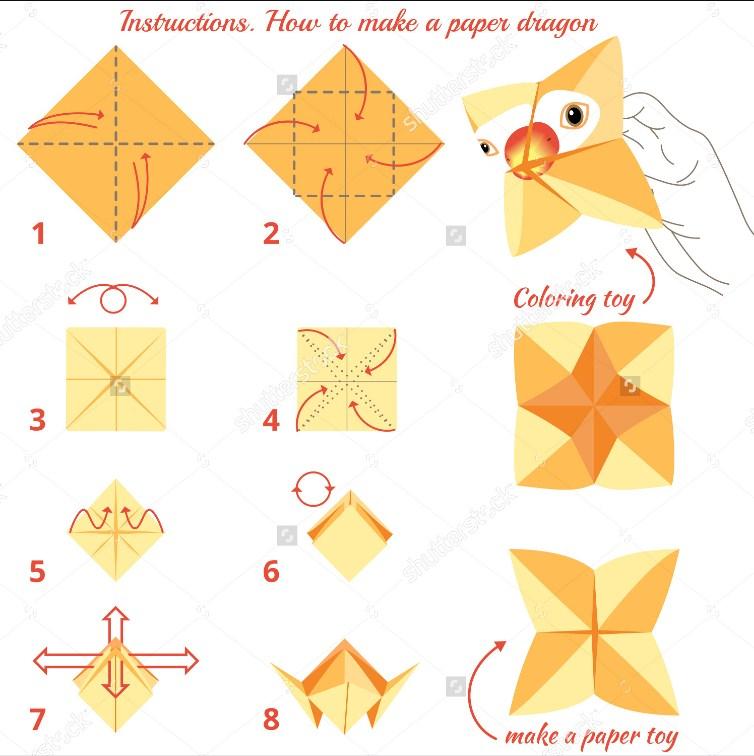 Instructions. How to make a paper dragon

1

2

Coloring toy

3

4

5

6

7

8

make a paper toy

shutterstock