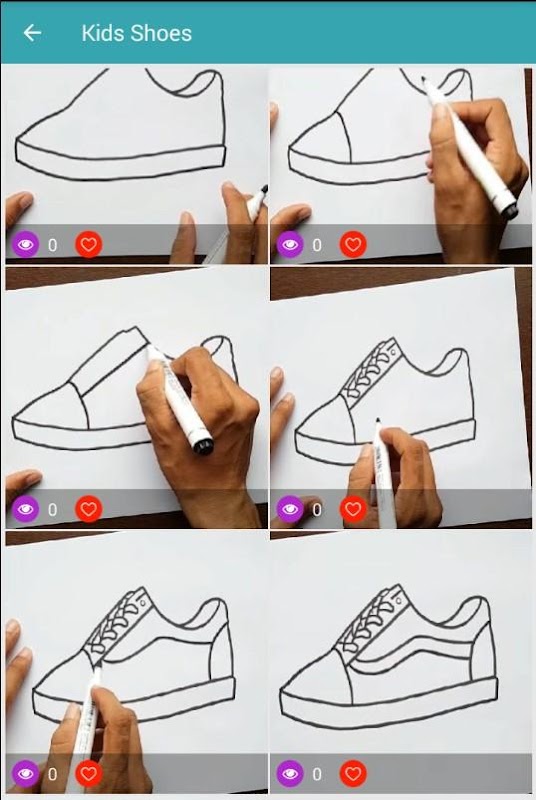 Kids Shoes

0
0
0
0
0
0