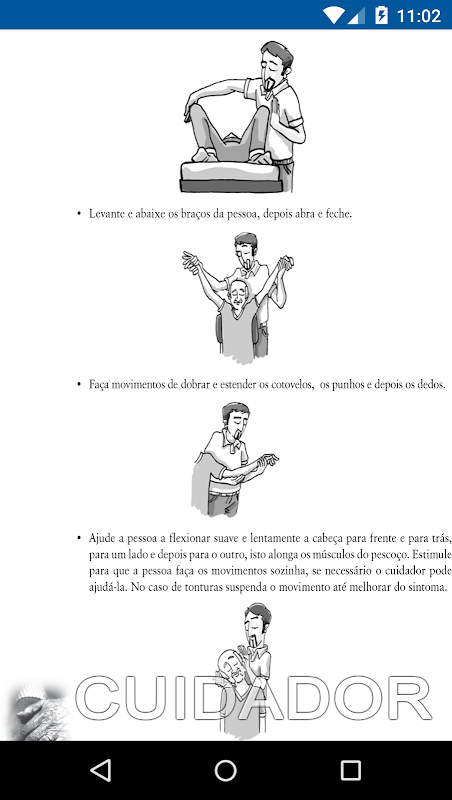 11:02

• Levante e abaixe os braços da pessoa, depois abra e feche.

• Faça movimentos de dobrar e estender os cotovelos, os punhos e depois os dedos.

• Ajude a pessoa a flexionar suave e lentamente a cabeça para frente e para trás, para um lado e depois para o outro, isto alonga os músculos do pescoço. Estimule para que a pessoa faça os movimentos sozinha, se necessário o cuidador pode ajudá-la. No caso de tonturas suspenda o movimento até melhorar do sintoma.

CUIDADOR