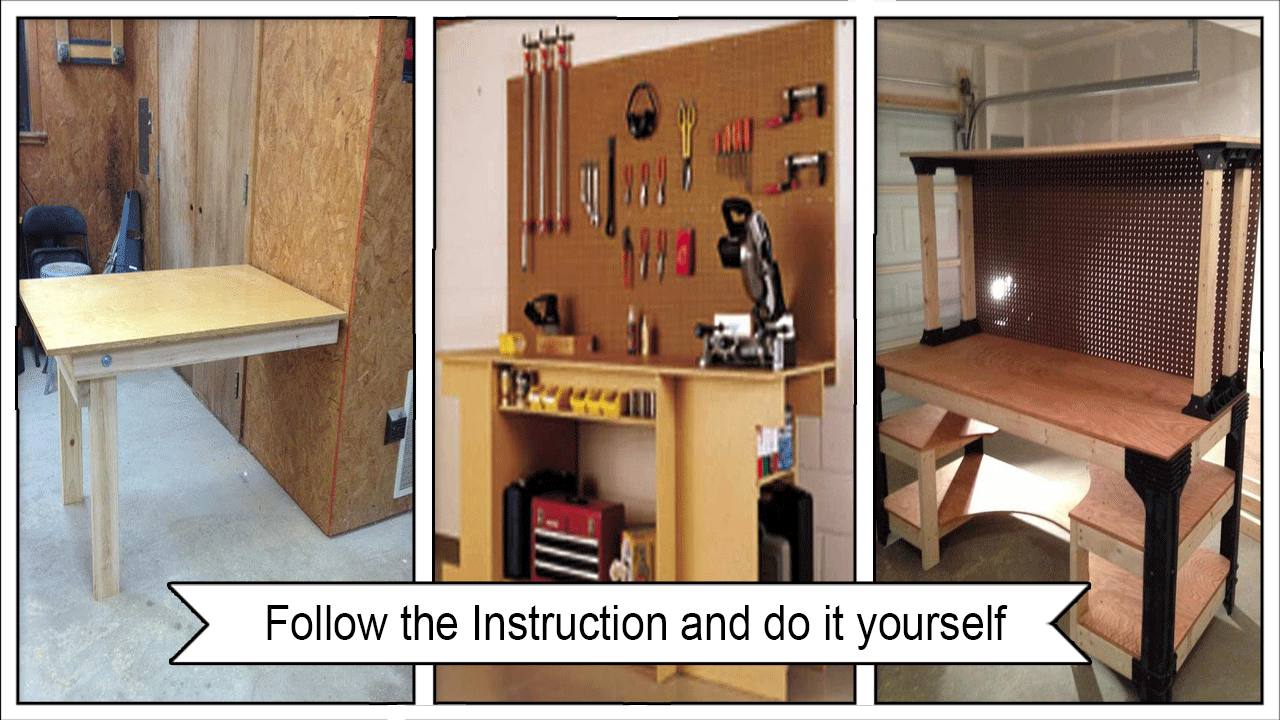 Follow the Instruction and do it yourself