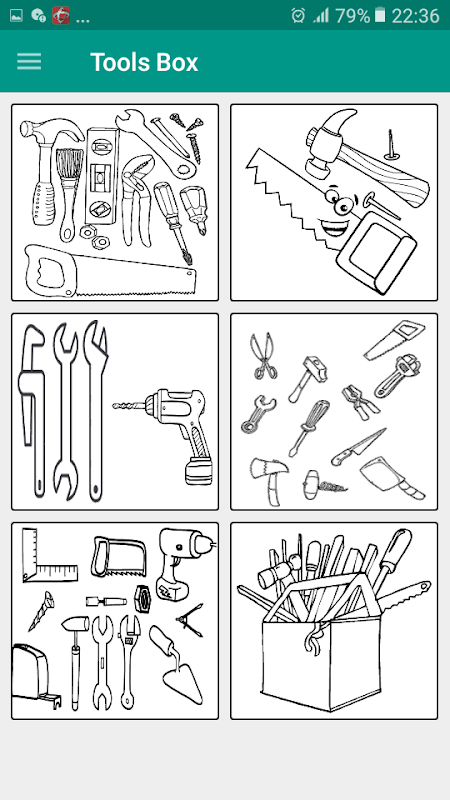 ... 79% 22:36

Tools Box