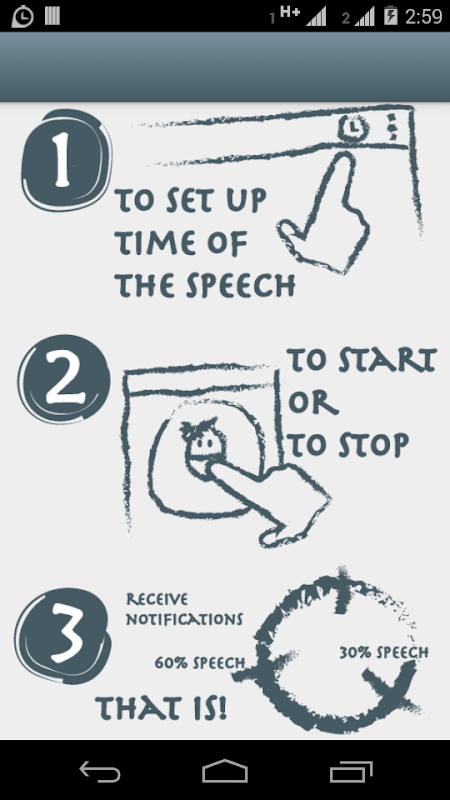 1 H+ 2 2:59

1

TO SET UP TIME OF THE SPEECH

2

TO START OR TO STOP

3

RECEIVE NOTIFICATIONS

60% SPEECH

30% SPEECH

THAT IS!