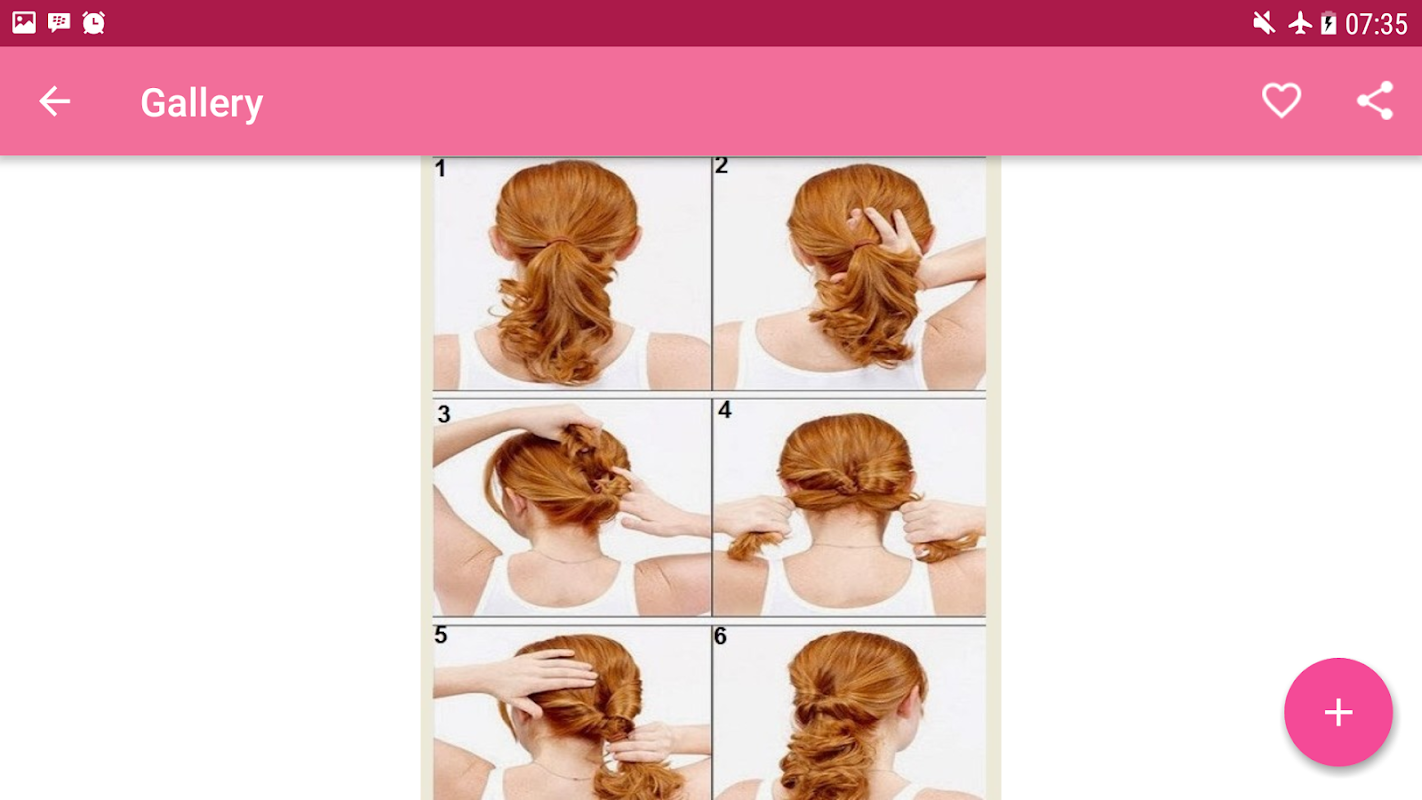 07:35

Gallery

1

2

3

4

5

6

+