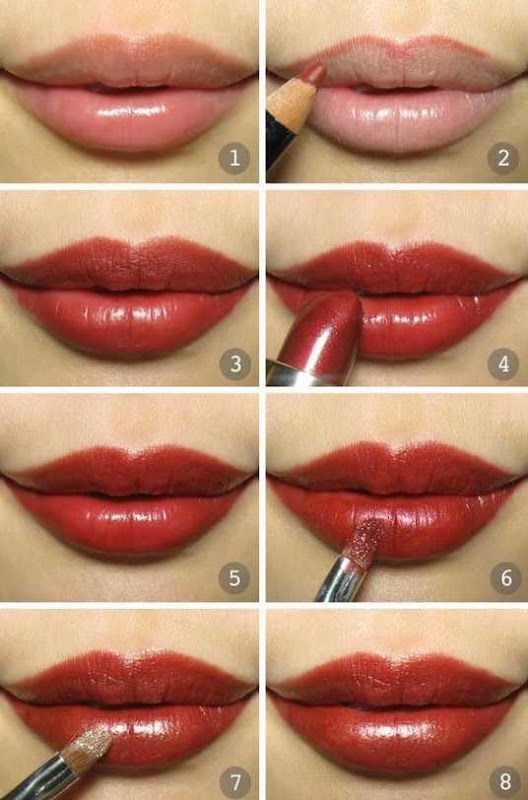 1
2
3
4
5
6
7
8