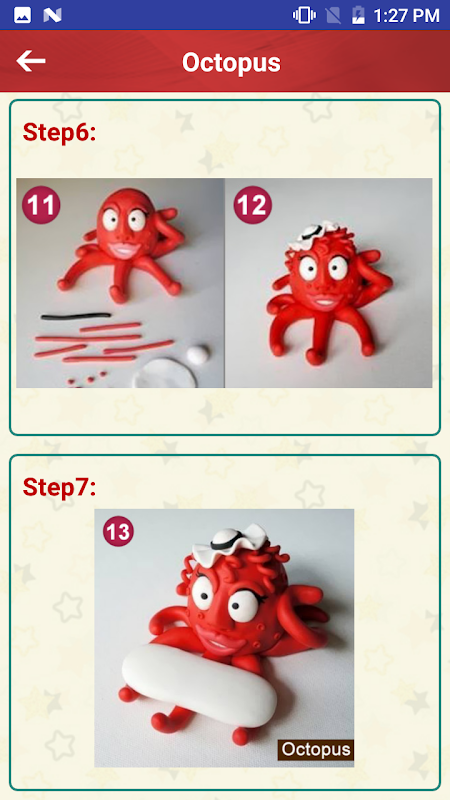 1:27 PM

Octopus

Step6:

11

12

Step7:

13

Octopus