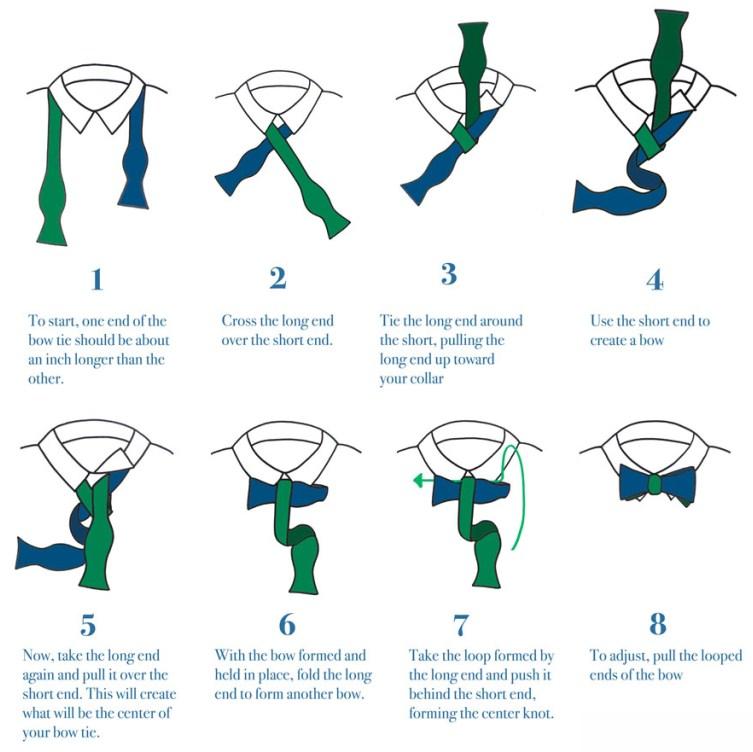 1

To start, one end of the bow tie should be about an inch longer than the other.

2

Cross the long end over the short end.

3

Tie the long end around the short, pulling the long end up toward your collar

4

Use the short end to create a bow

5

Now, take the long end again and pull it over the short end. This will create what will be the center of your bow tie.

6

With the bow formed and held in place, fold the long end to form another bow.

7

Take the loop formed by the long end and push it behind the short end, forming the center knot.

8

To adjust, pull the looped ends of the bow