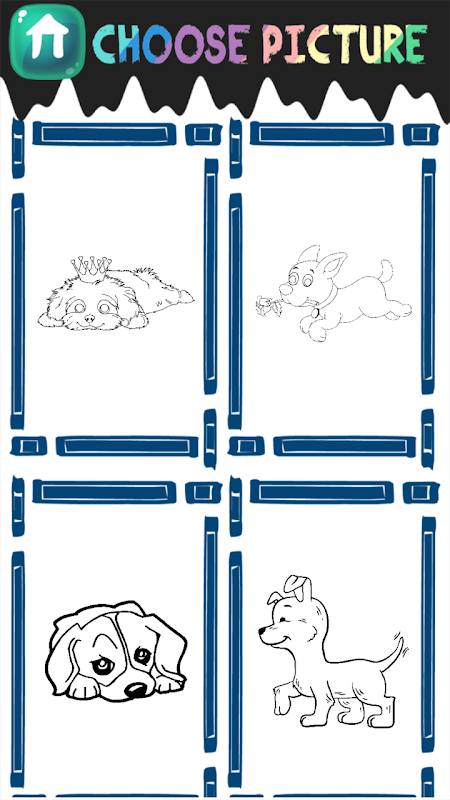 CHOOSE PICTURE