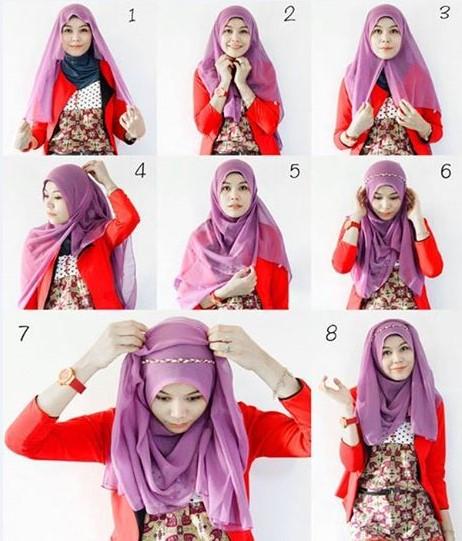 1
2
3
4
5
6
7
8