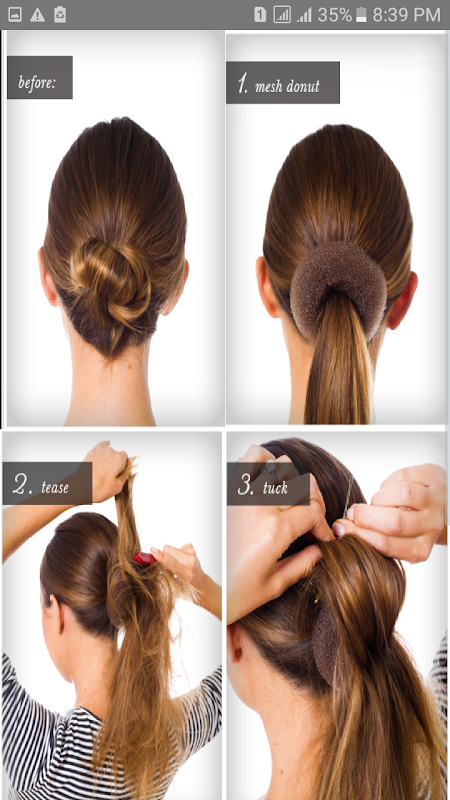 1 35% 8:39 PM

before:

1. mesh donut

2. tease

3. tuck