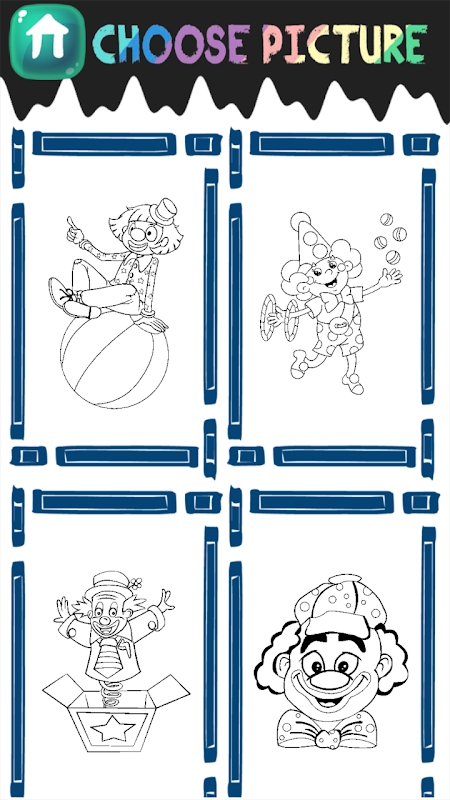 CHOOSE PICTURE