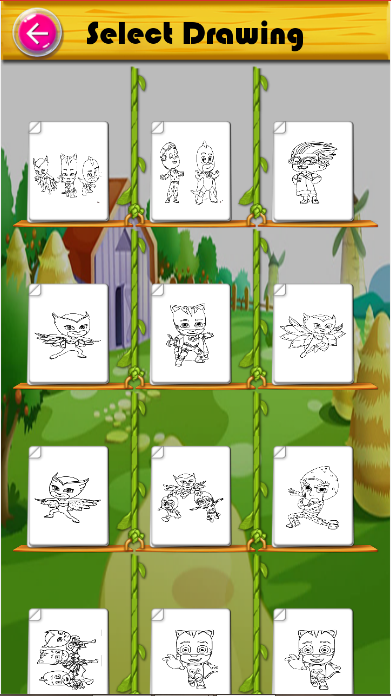 Select Drawing