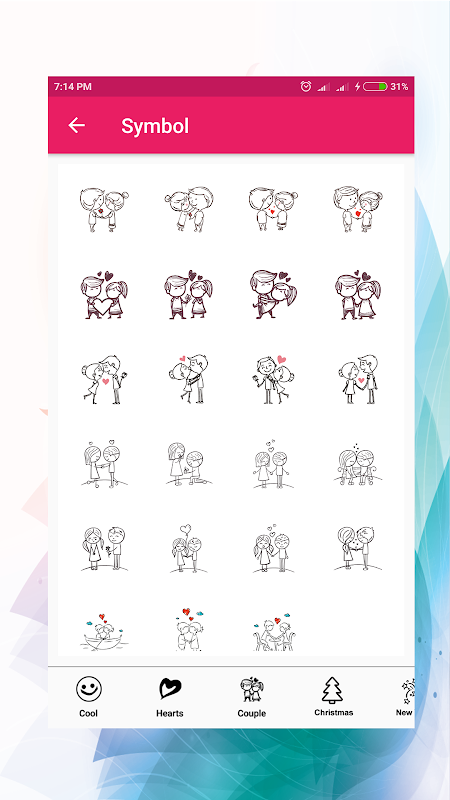 7:14 PM 31%

Symbol

Cool Hearts Couple Christmas New