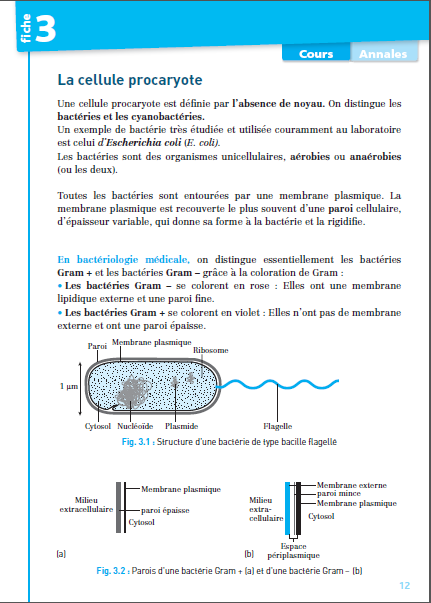 fiche 3

Cours Annales

La cellule procaryote

Une cellule procaryote est définie par l'absence de noyau. On distingue les bactéries et les cyanobactéries.
Un exemple de bactérie très étudiée et utilisée couramment au laboratoire est celui d'Escherichia coli (E. coli).
Les bactéries sont des organismes unicellulaires, aérobies ou anaérobies (ou les deux).

Toutes les bactéries sont entourées par une membrane plasmique. La membrane plasmique est recouverte le plus souvent d'une paroi cellulaire, d'épaisseur variable, qui donne sa forme à la bactérie et la rigidifie.

En bactériologie médicale, on distingue essentiellement les bactéries Gram + et les bactéries Gram – grâce à la coloration de Gram :
• Les bactéries Gram – se colorent en rose : Elles ont une membrane lipidique externe et une paroi fine.
• Les bactéries Gram + se colorent en violet : Elles n'ont pas de membrane externe et ont une paroi épaisse.

Paroi
Membrane plasmique
Ribosome
1 µm
Cytosol
Nucléoïde
Plasmide
Flagelle

Fig. 3.1 : Structure d'une bactérie de type bacille flagellé

Milieu extracellulaire
Membrane plasmique
paroi épaisse
Cytosol
(a)

Milieu extra-cellulaire
Membrane externe
paroi mince
Membrane plasmique
Cytosol
Espace périplasmique
(b)

Fig. 3.2 : Parois d'une bactérie Gram + (a) et d'une bactérie Gram – (b)

12