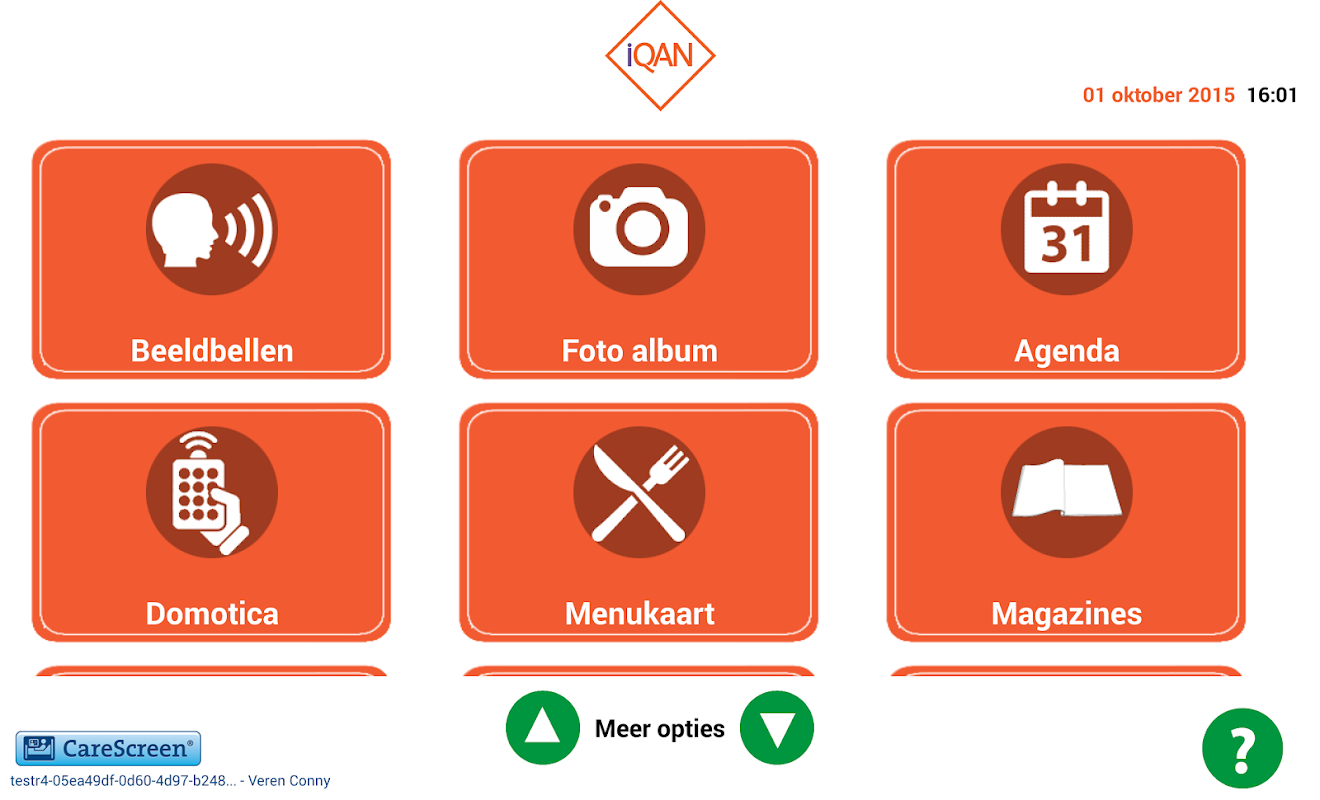 iQAN

01 oktober 2015 16:01

31

Beeldbellen

Foto album

Agenda

Domotica

Menukaart

Magazines

Meer opties

?

CareScreen®

testr4-05ea49df-0d60-4d97-b248... - Veren Conny