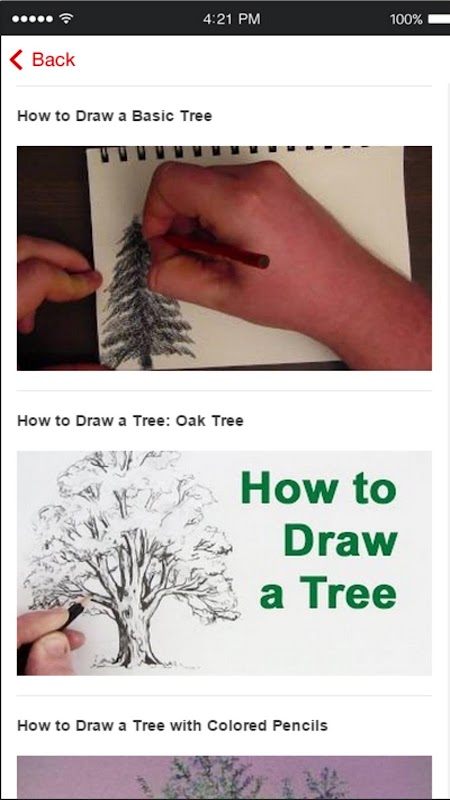 4:21 PM

100%

Back

How to Draw a Basic Tree

How to Draw a Tree: Oak Tree

How to Draw a Tree

How to Draw a Tree with Colored Pencils