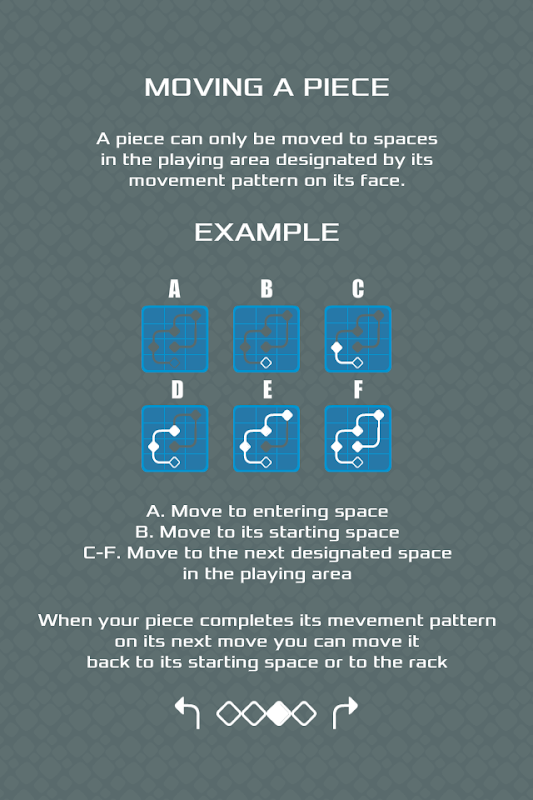 MOVING A PIECE

A piece can only be moved to spaces in the playing area designated by its movement pattern on its face.

EXAMPLE

A B C

D E F

A. Move to entering space
B. Move to its starting space
C-F. Move to the next designated space in the playing area

When your piece completes its mevement pattern on its next move you can move it back to its starting space or to the rack